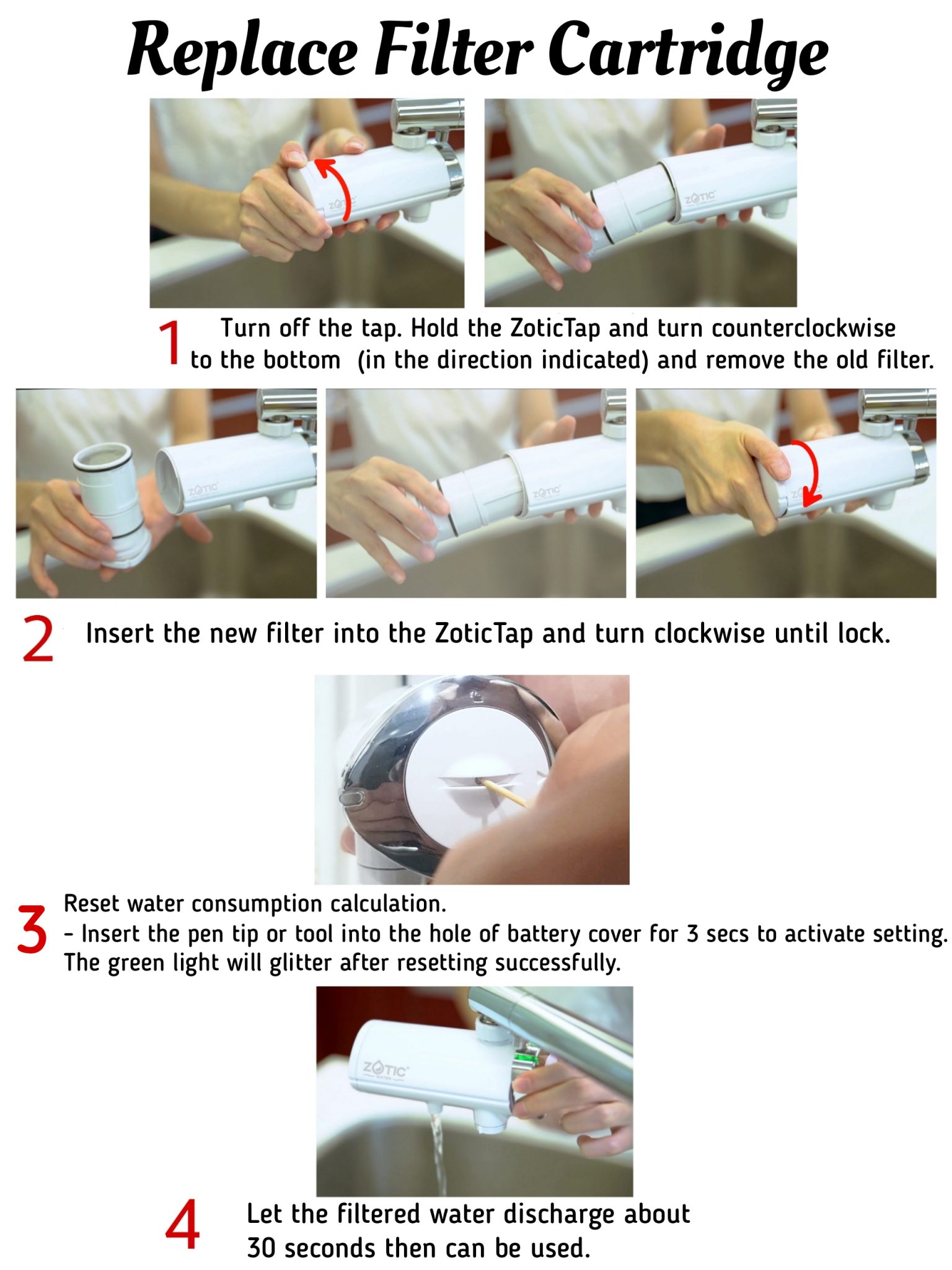 Replace Filter Cartridge

ZOTIC

ZOTIC

1 Turn off the tap. Hold the ZoticTap and turn counterclockwise to the bottom (in the direction indicated) and remove the old filter.

ZOTIC

ZOTIC

2 Insert the new filter into the ZoticTap and turn clockwise until lock.

3 Reset water consumption calculation.
- Insert the pen tip or tool into the hole of battery cover for 3 secs to activate setting. The green light will glitter after resetting successfully.

ZOTIC WATER

4 Let the filtered water discharge about 30 seconds then can be used.