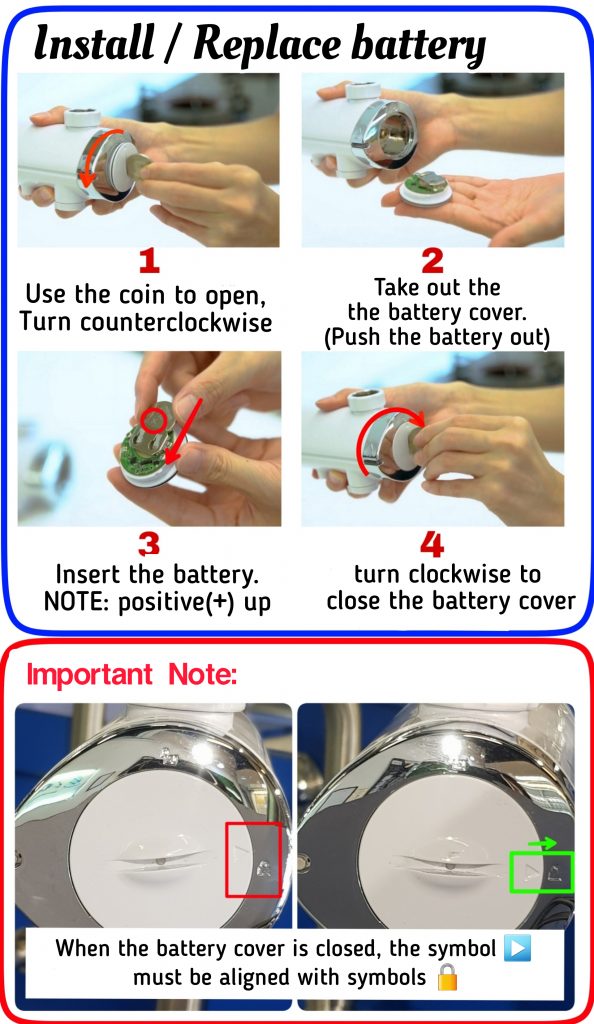 Install / Replace battery

1
Use the coin to open, Turn counterclockwise

2
Take out the the battery cover. (Push the battery out)

3
Insert the battery. NOTE: positive(+) up

4
turn clockwise to close the battery cover

Important Note:

When the battery cover is closed, the symbol ▶️ must be aligned with symbols 🔒